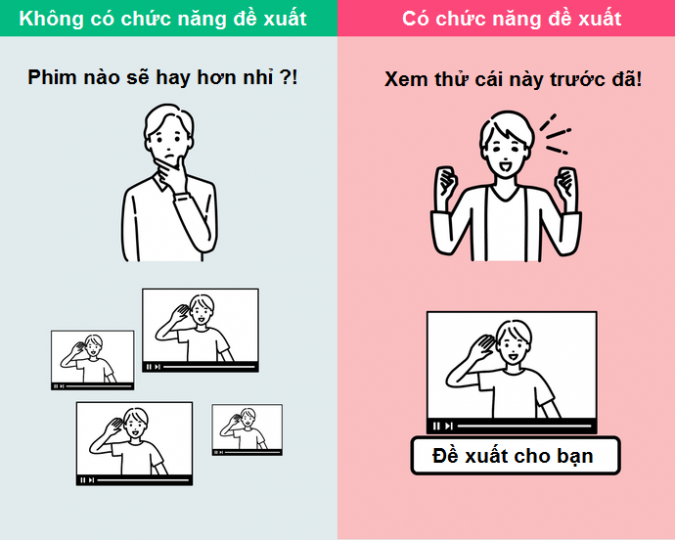 Không có chức năng đề xuất

Phim nào sẽ hay hơn nhỉ ?!

Có chức năng đề xuất

Xem thử cái này trước đã!

Đề xuất cho bạn